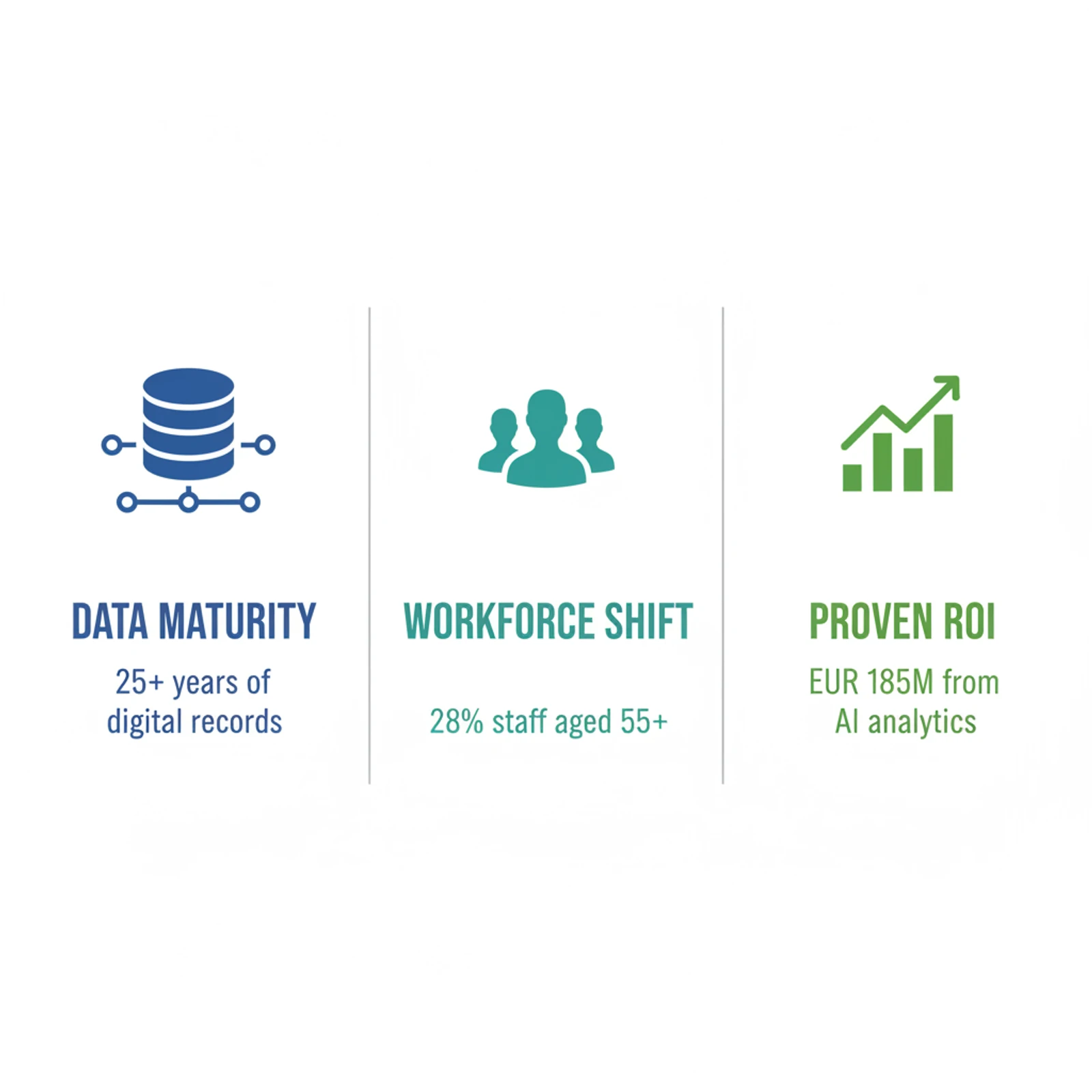 DATA MATURITY

25+ years of digital records

WORKFORCE SHIFT

28% staff aged 55+

PROVEN ROI

EUR 185M from AI analytics