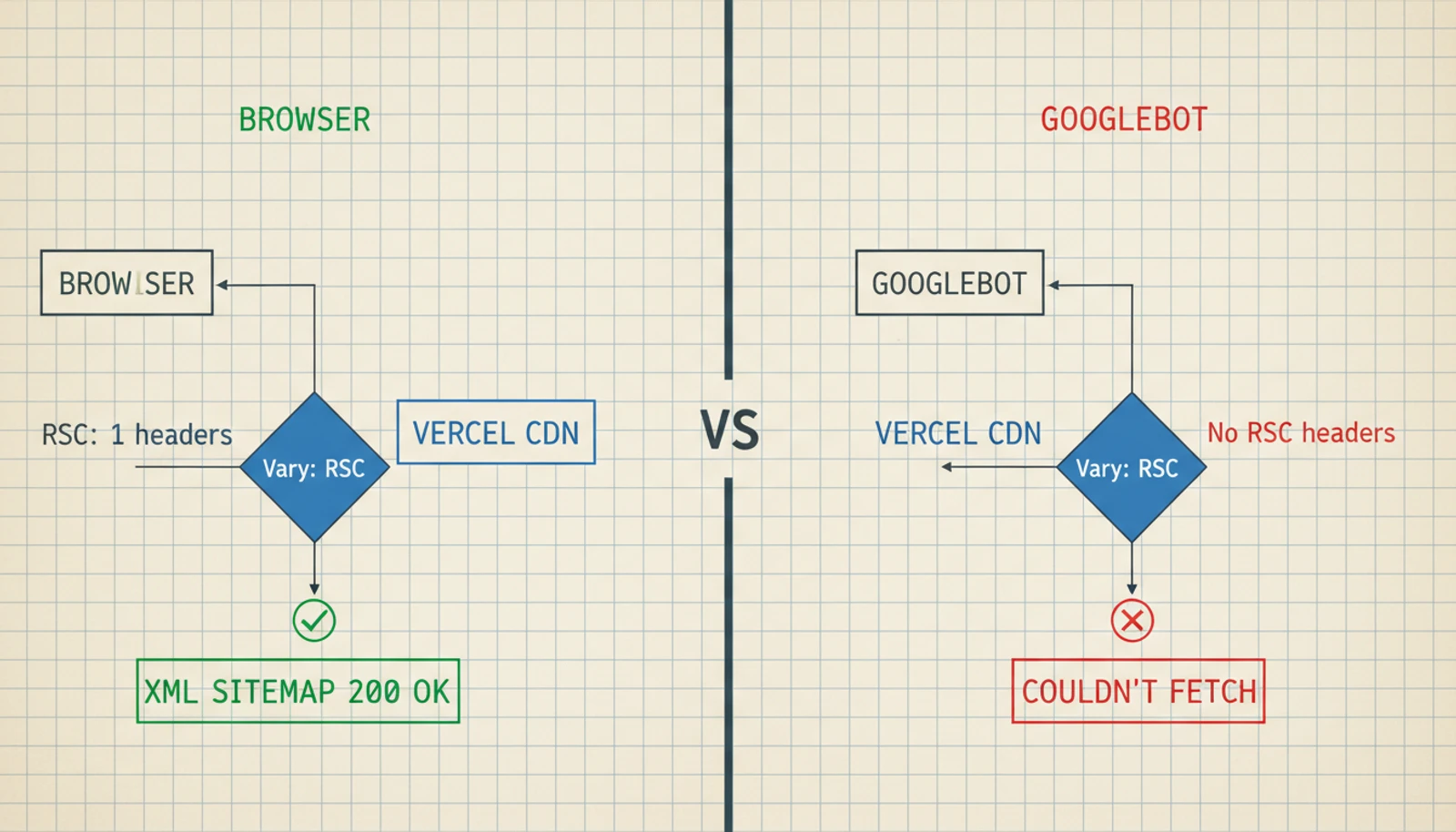 BROWSER

BROWSER

RSC: 1 headers

Vary: RSC

VERCEL CDN

XML SITEMAP 200 OK

VS

GOOGLEBOT

GOOGLEBOT

VERCEL CDN

Vary: RSC

No RSC headers

COULDN'T FETCH