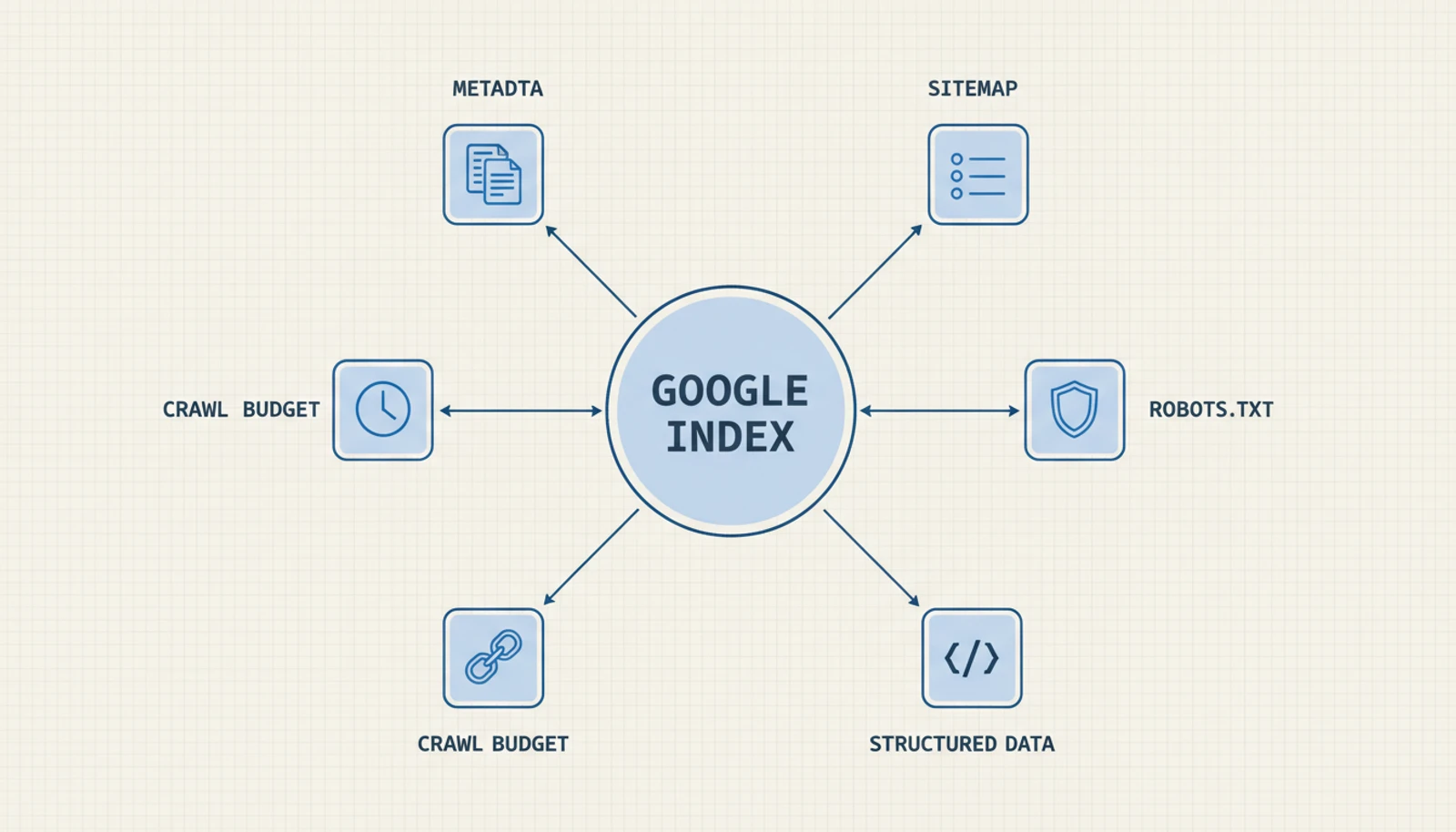 METADTA

SITEMAP

CRAWL BUDGET

GOOGLE INDEX

ROBOTS.TXT

CRAWL BUDGET

STRUCTURED DATA