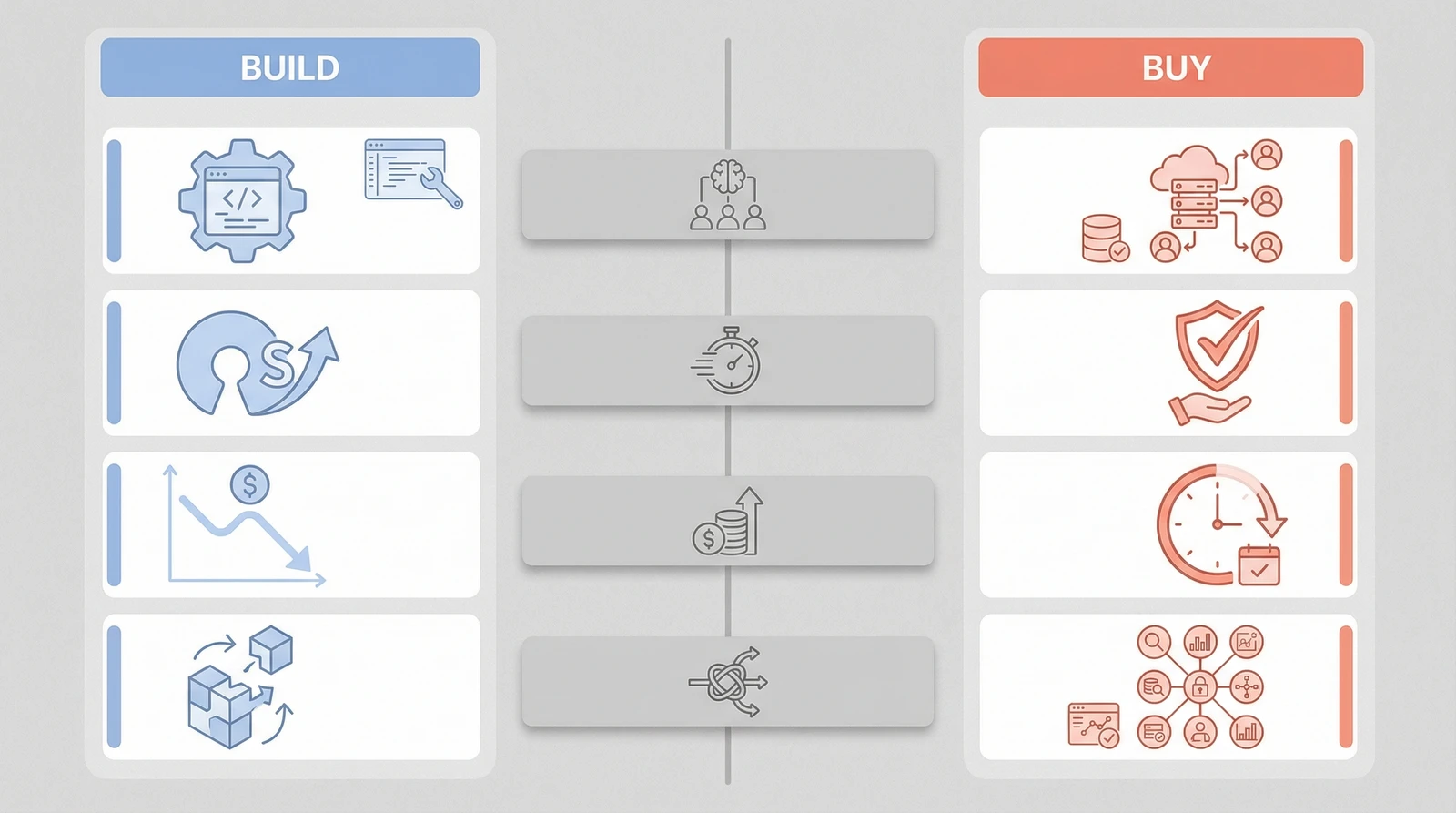 BUILD

BUY