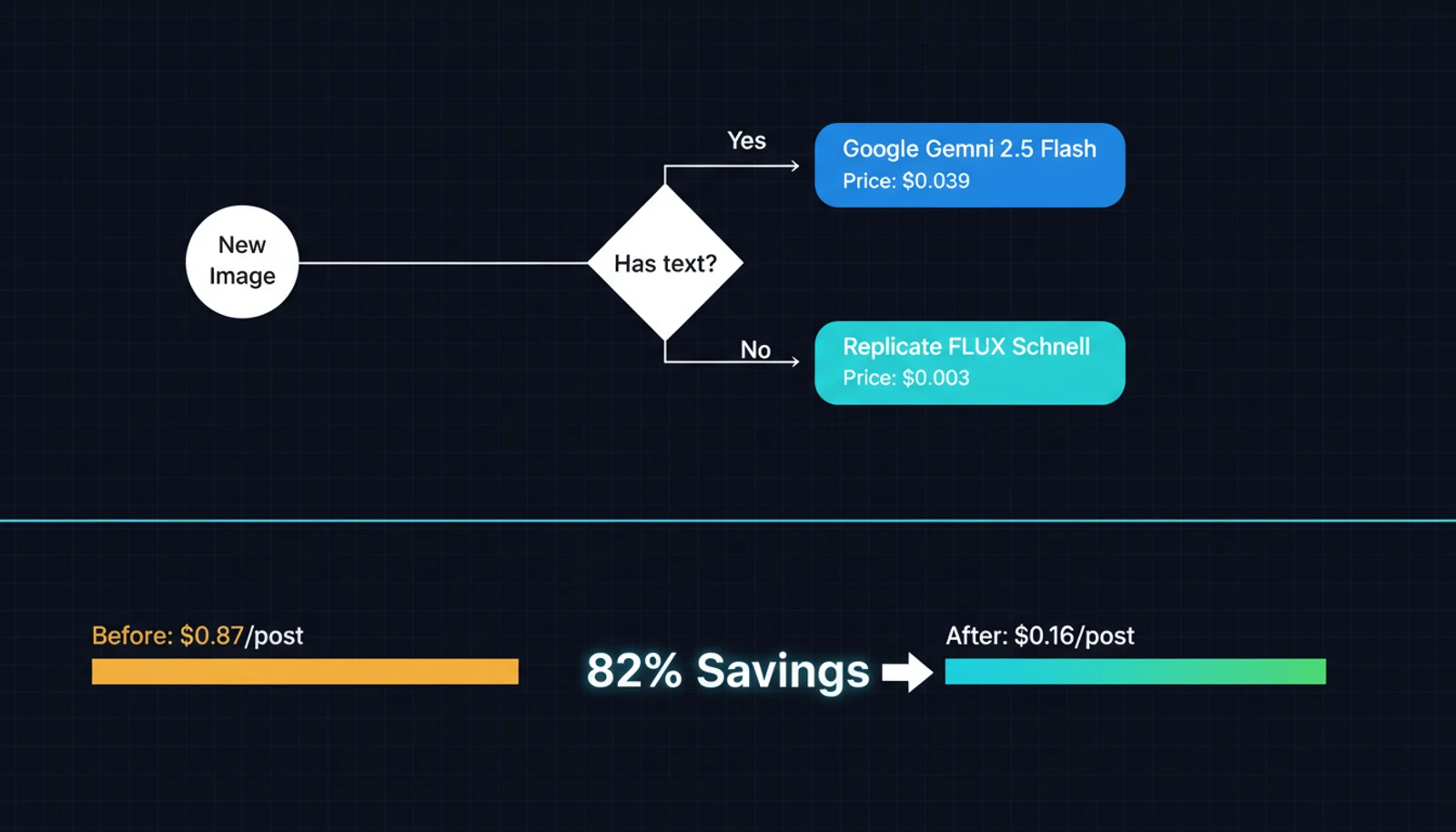 New Image

Has text?

Yes

Google Gemni 2.5 Flash
Price: \$0.039

No

Replicate FLUX Schnell
Price: \$0.003

Before: \$0.87/post

82% Savings

After: \$0.16/post