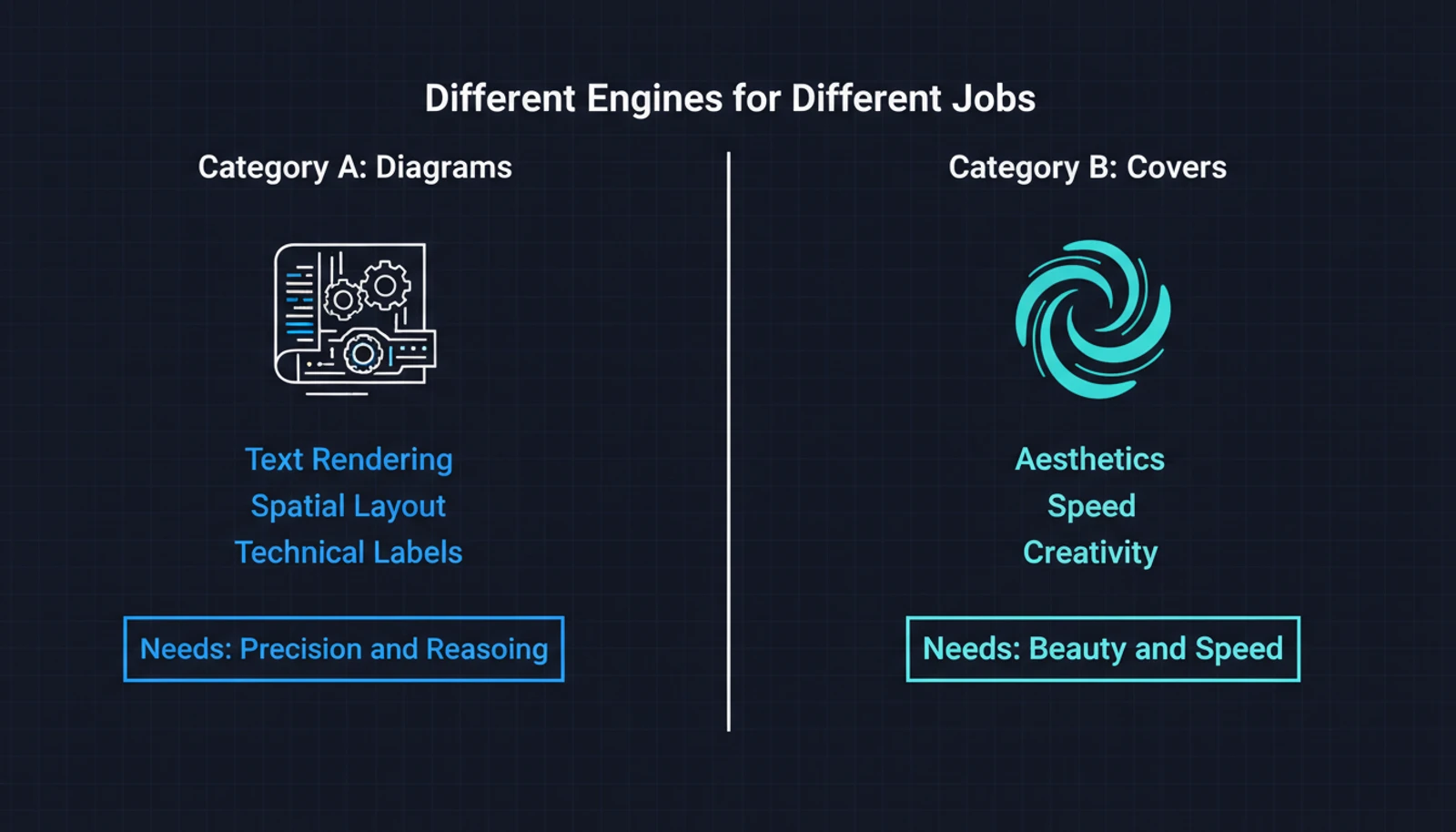 Different Engines for Different Jobs

Category A: Diagrams

Text Rendering
Spatial Layout
Technical Labels

Needs: Precision and Reasoing

Category B: Covers

Aesthetics
Speed
Creativity

Needs: Beauty and Speed