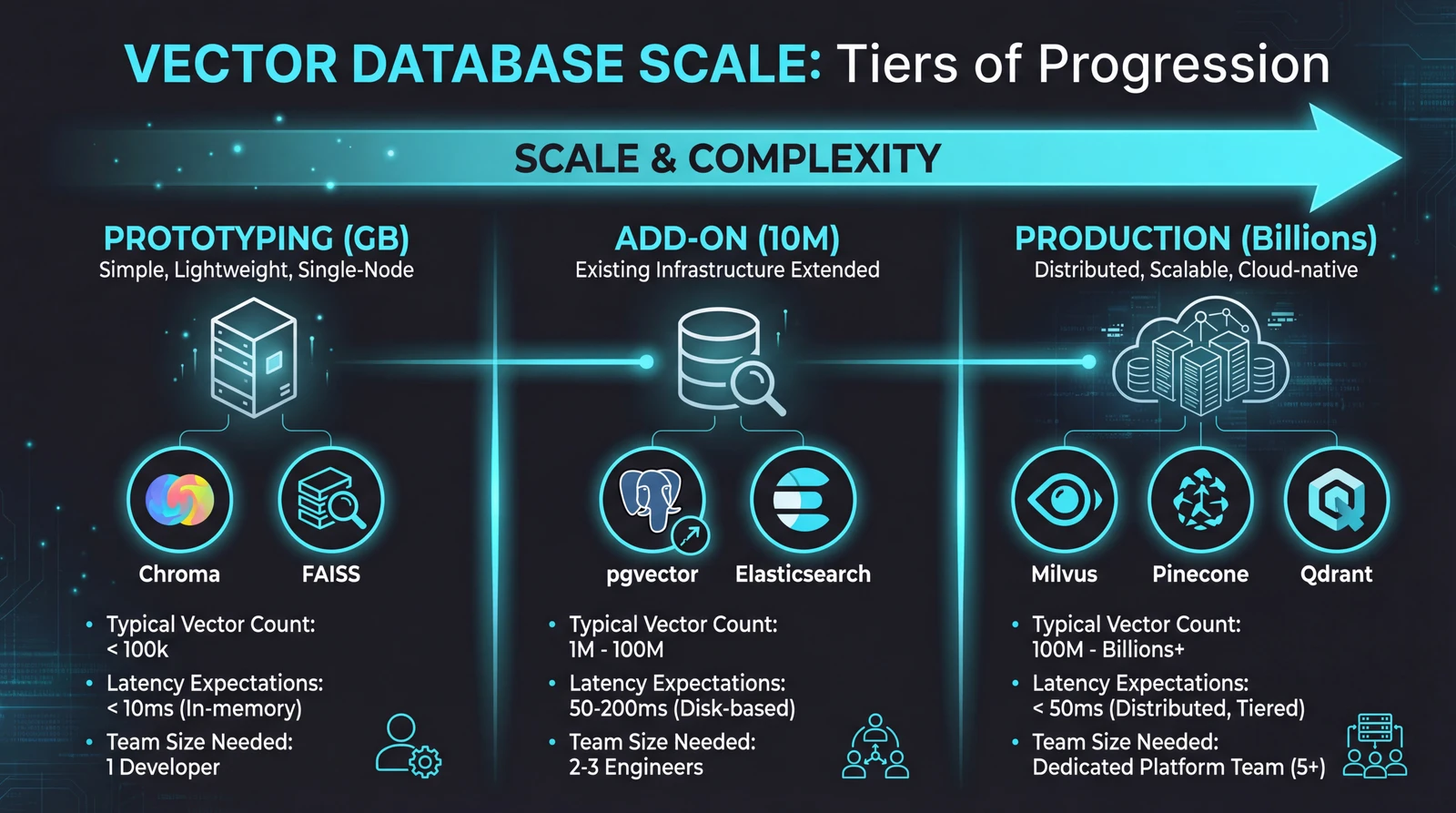 VECTOR DATABASE SCALE: Tiers of Progression

SCALE & COMPLEXITY

PROTOTYPING (GB)
Simple, Lightweight, Single-Node

Chroma
FAISS

• Typical Vector Count: < 100k
• Latency Expectations: < 10ms (In-memory)
• Team Size Needed: 1 Developer

ADD-ON (10M)
Existing Infrastructure Extended

pgvector
Elasticsearch

• Typical Vector Count: 1M - 100M
• Latency Expectations: 50-200ms (Disk-based)
• Team Size Needed: 2-3 Engineers

PRODUCTION (Billions)
Distributed, Scalable, Cloud-native

Milvus
Pinecone
Qdrant

• Typical Vector Count: 100M - Billions+
• Latency Expectations: < 50ms (Distributed, Tiered)
• Team Size Needed: Dedicated Platform Team (5+)